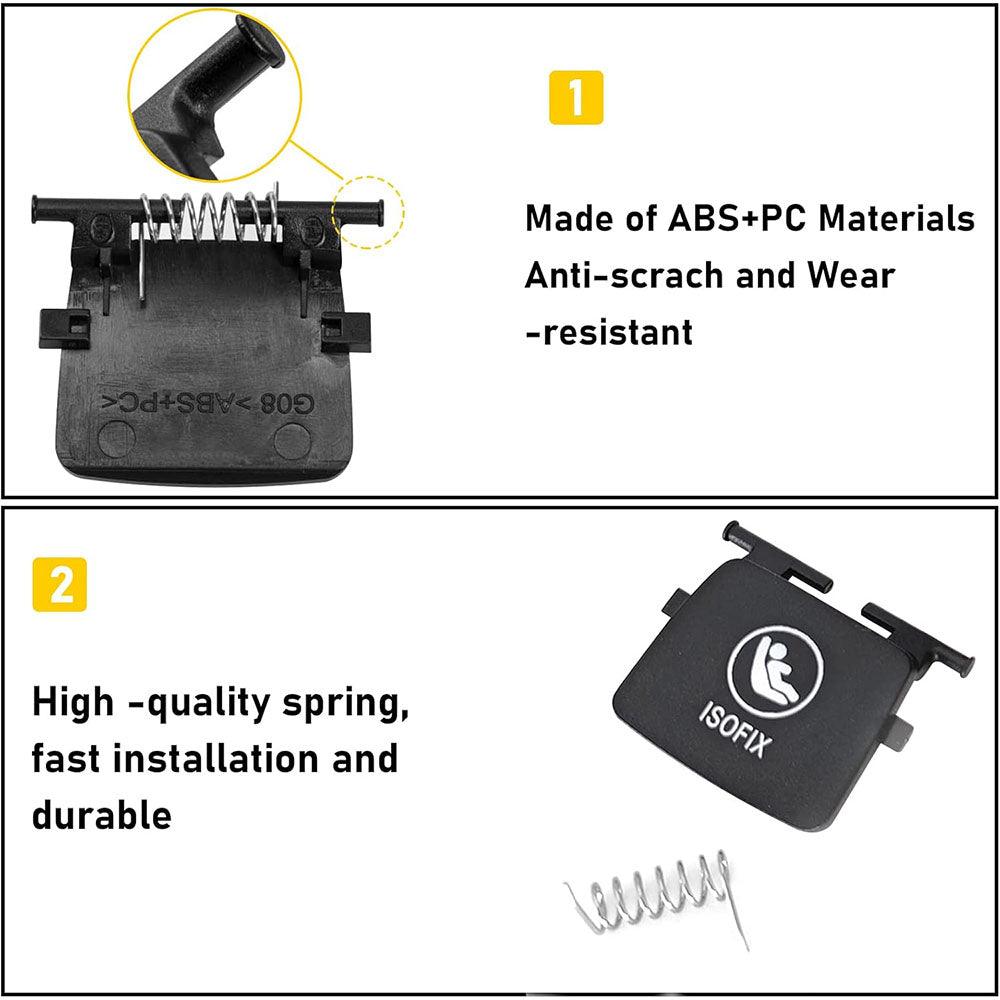 G08 >ABS+PC<

1

Made of ABS+PC Materials Anti-scrach and Wear -resistant

2

High -quality spring, fast installation and durable

ISOFIX