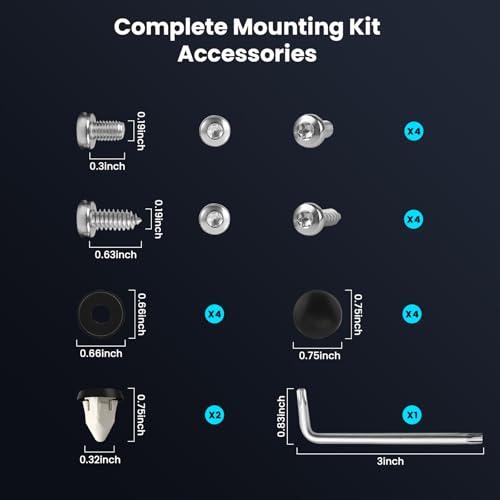 Complete Mounting Kit Accessories

0.19inch
0.3inch
X4

0.19inch
0.63inch
X4

0.66inch
0.66inch
X4
0.75inch
0.75inch
X4

0.75inch
0.32inch
X2
0.83inch
3inch
X1