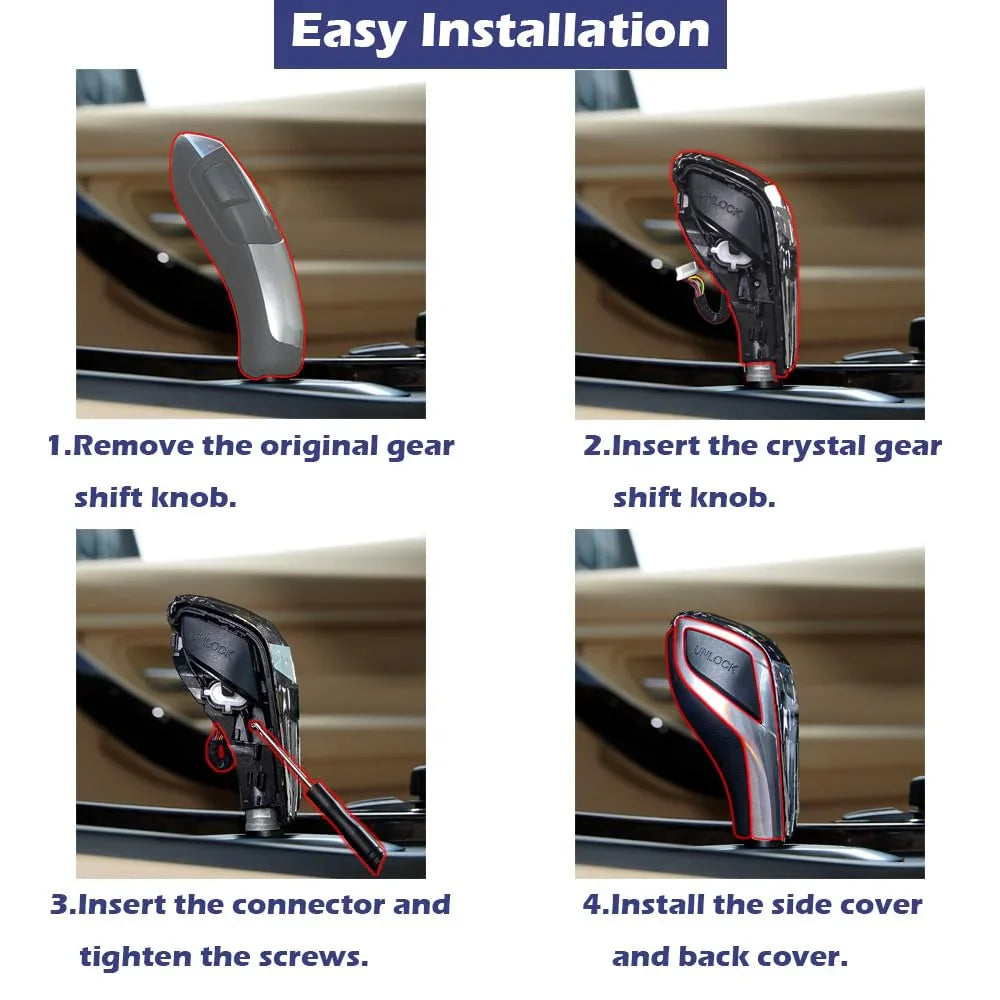 Easy Installation

UNLOCK

1.Remove the original gear shift knob.

2.Insert the crystal gear shift knob.

UNLOCK

UNLOCK

3.Insert the connector and tighten the screws.

4.Install the side cover and back cover.