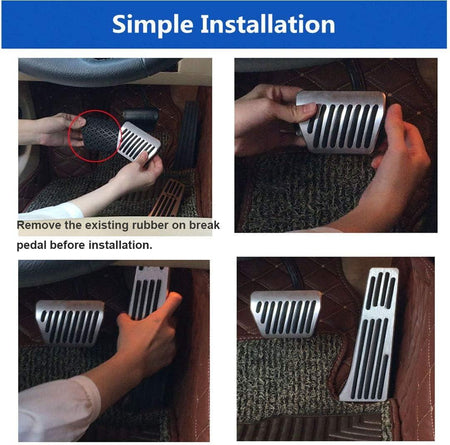 Simple Installation

Remove the existing rubber on break pedal before installation.