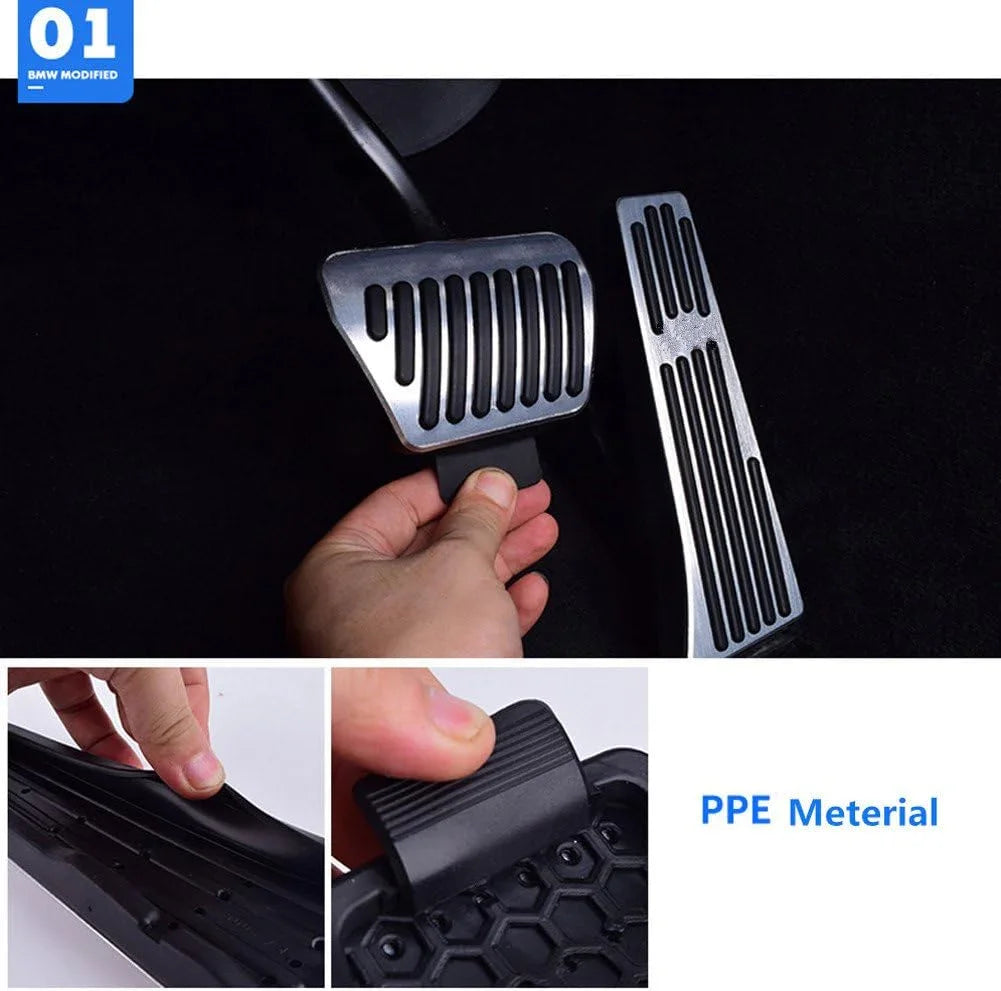 01
BMW MODIFIED

PPE Meterial