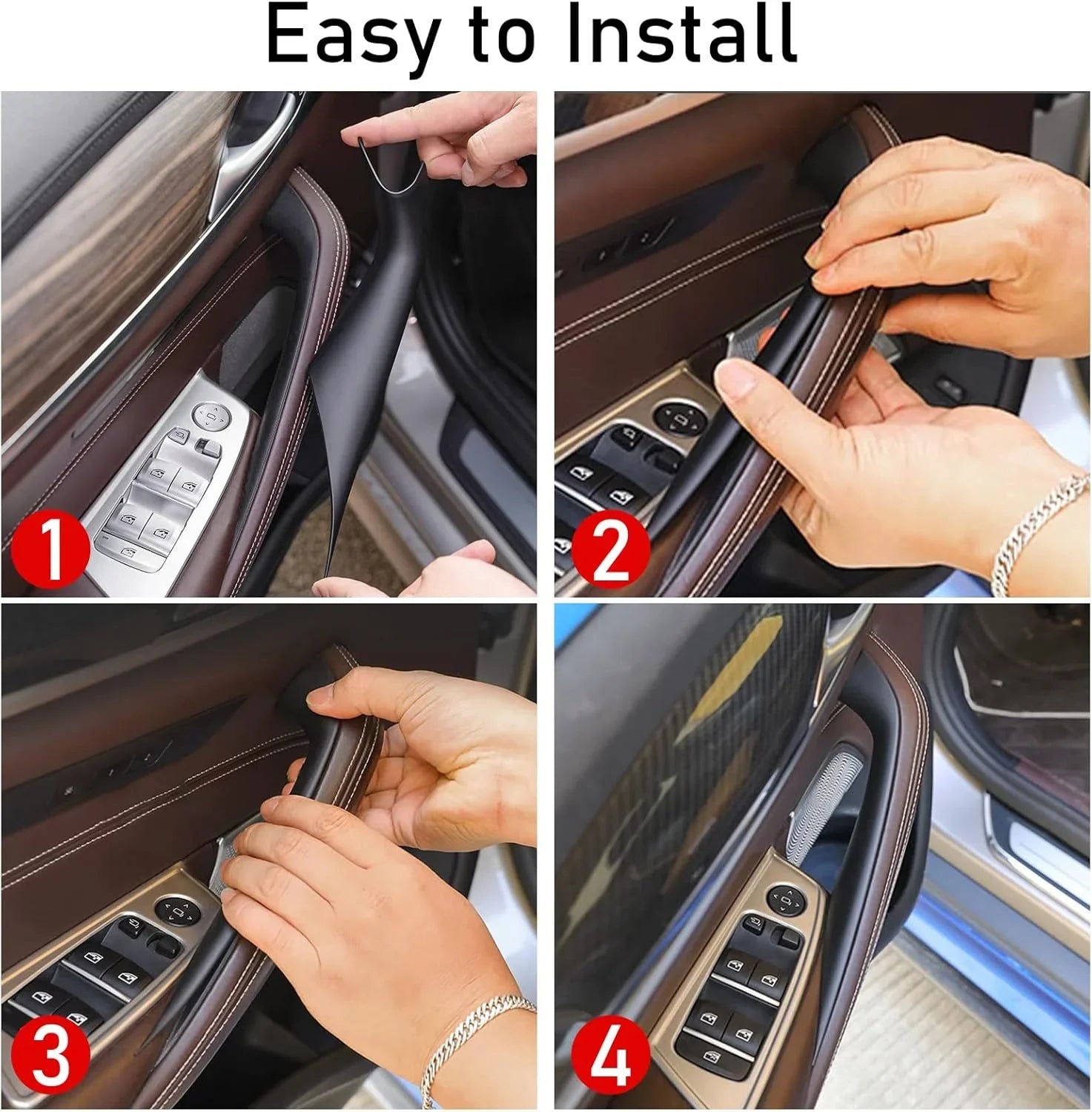 Easy to Install

1

2

3

4