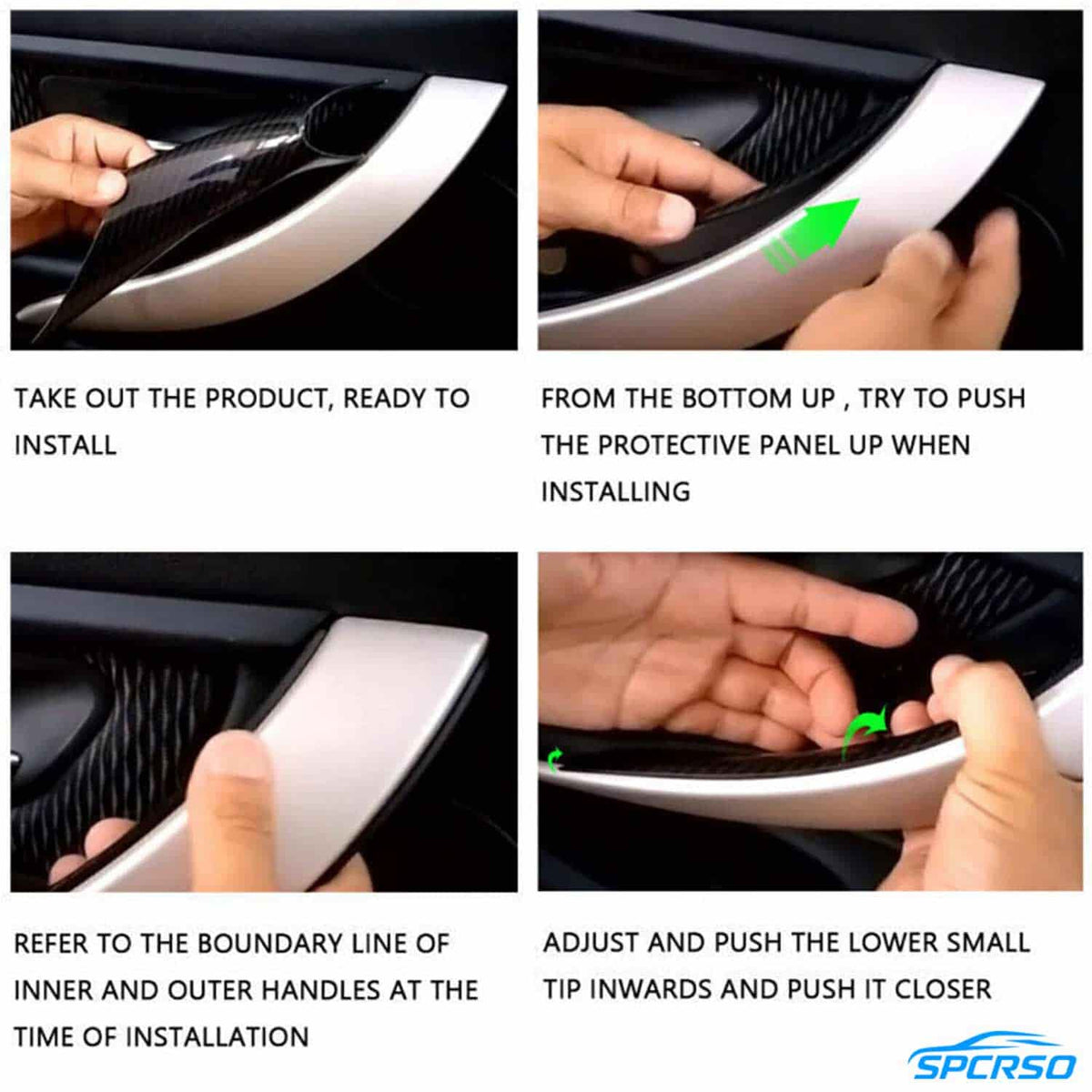 TAKE OUT THE PRODUCT, READY TO INSTALL

FROM THE BOTTOM UP , TRY TO PUSH THE PROTECTIVE PANEL UP WHEN INSTALLING

REFER TO THE BOUNDARY LINE OF INNER AND OUTER HANDLES AT THE TIME OF INSTALLATION

ADJUST AND PUSH THE LOWER SMALL TIP INWARDS AND PUSH IT CLOSER

SPCRSO