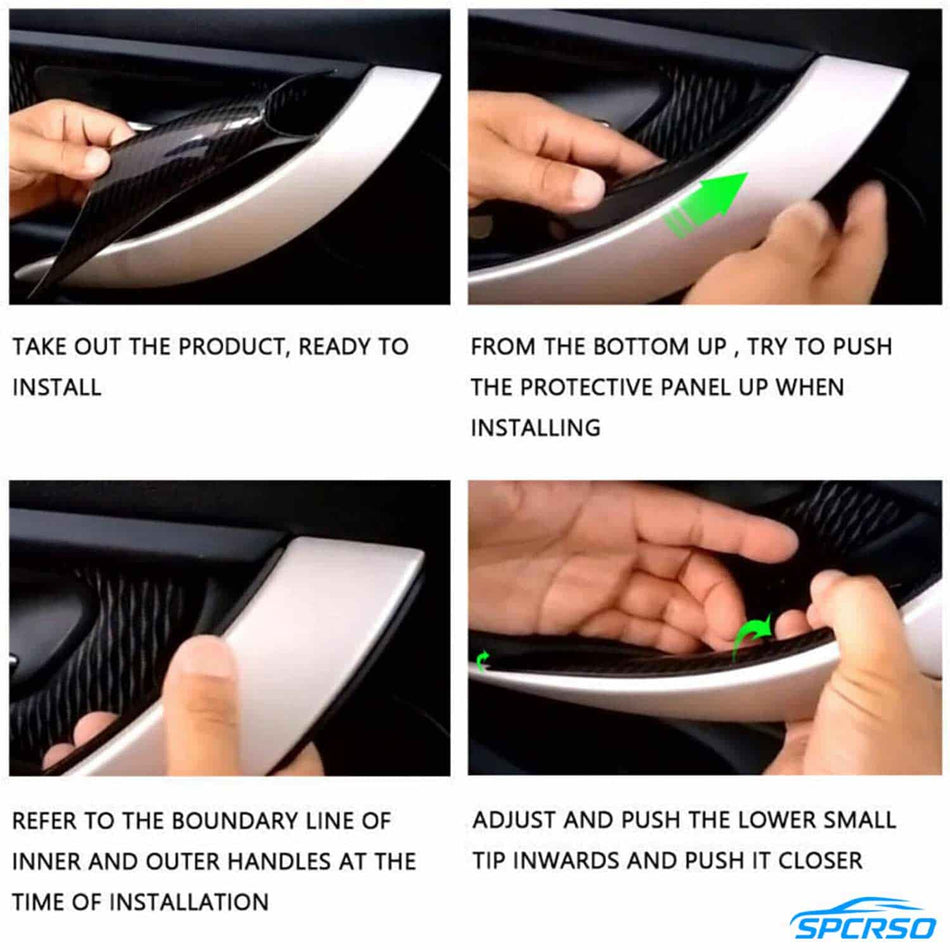 TAKE OUT THE PRODUCT, READY TO INSTALL

FROM THE BOTTOM UP , TRY TO PUSH THE PROTECTIVE PANEL UP WHEN INSTALLING

REFER TO THE BOUNDARY LINE OF INNER AND OUTER HANDLES AT THE TIME OF INSTALLATION

ADJUST AND PUSH THE LOWER SMALL TIP INWARDS AND PUSH IT CLOSER

SPCRSO