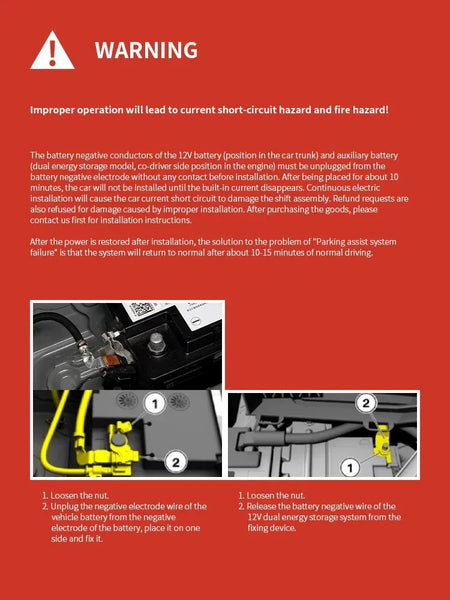 WARNING

Improper operation will lead to current short-circuit hazard and fire hazard!

The battery negative conductors of the 12V battery (position in the car trunk) and auxiliary battery (dual energy storage model, co-driver side position in the engine) must be unplugged from the battery negative electrode without any contact before installation. After being placed for about 10 minutes, the car will not be installed until the built-in current disappears. Continuous electric installation will cause the car current short circuit to damage the shift assembly. Refund requests are also refused for damage caused by improper installation. After purchasing the goods, please contact us first for installation instructions.

After the power is restored after installation, the solution to the problem of "Parking assist system failure" is that the system will return to normal after about 10-15 minutes of normal driving.

1

2

2

1

1. Loosen the nut.
2. Unplug the negative electrode wire of the vehicle battery from the negative electrode of the battery, place it on one side and fix it.

1. Loosen the nut.
2. Release the battery negative wire of the 12V dual energy storage system from the fixing device.